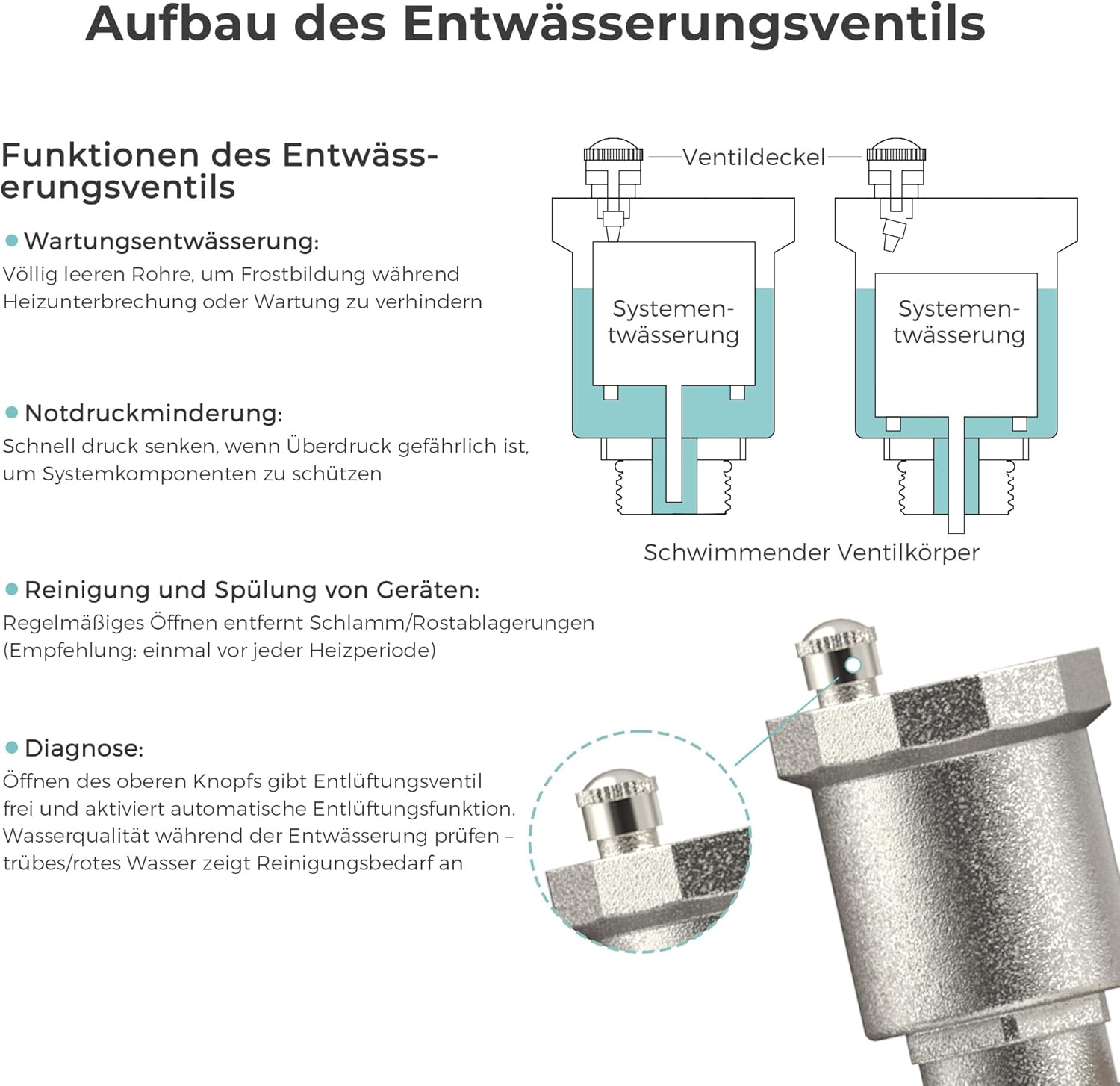 Aufbau des Entwässerungsventils

Funktionen des Entwässerungsventils

Wartungsentwässerung:
Völlig leeren Rohre, um Frostbildung während Heizunterbrechung oder Wartung zu verhindern

Notdruckminderung:
Schnell druck senken, wenn Überdruck gefährlich ist, um Systemkomponenten zu schützen

Reinigung und Spülung von Geräten:
Regelmäßiges Öffnen entfernt Schlamm/Rostablagerungen (Empfehlung: einmal vor jeder Heizperiode)

Diagnose:
Öffnen des oberen Knopfs gibt Entlüftungsventil frei und aktiviert automatische Entlüftungsfunktion. Wasserqualität während der Entwässerung prüfen – trübes/rotes Wasser zeigt Reinigungsbedarf an

Ventildeckel

Systementwässerung

Systementwässerung

Schwimmender Ventilkörper